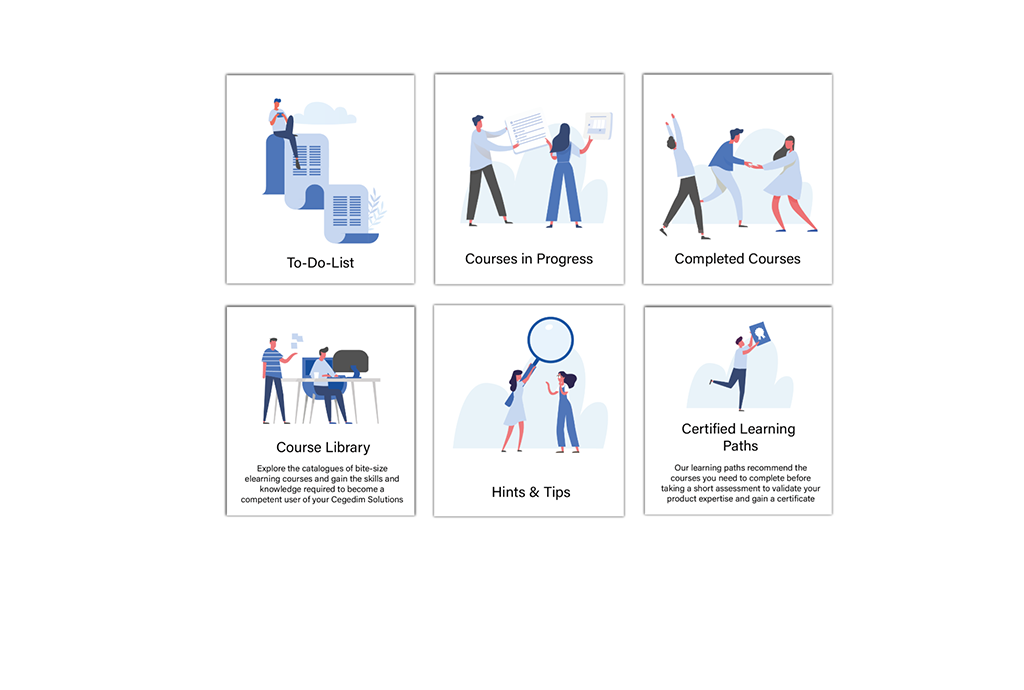 To-Do-List

Courses in Progress

Completed Courses

Course Library

Explore the catalogues of bite-size elearning courses and gain the skills and knowledge required to become a competent user of your Cegedim Solutions

Hints & Tips

Certified Learning Paths

Our learning paths recommend the courses you need to complete before taking a short assessment to validate your product expertise and gain a certificate